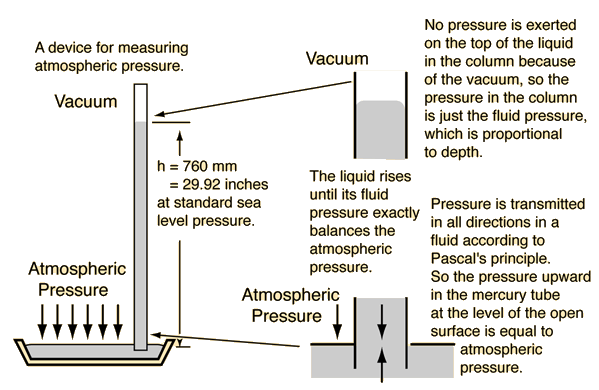 A device for measuring atmospheric pressure.

Vacuum

h = 760 mm
= 29.92 inches
at standard sea level pressure.

Atmospheric Pressure

Vacuum

No pressure is exerted on the top of the liquid in the column because of the vacuum, so the pressure in the column is just the fluid pressure, which is proportional to depth.

The liquid rises until its fluid pressure exactly balances the atmospheric pressure.

Pressure is transmitted in all directions in a fluid according to Pascal's principle. So the pressure upward in the mercury tube at the level of the open surface is equal to atmospheric pressure.

Atmospheric Pressure