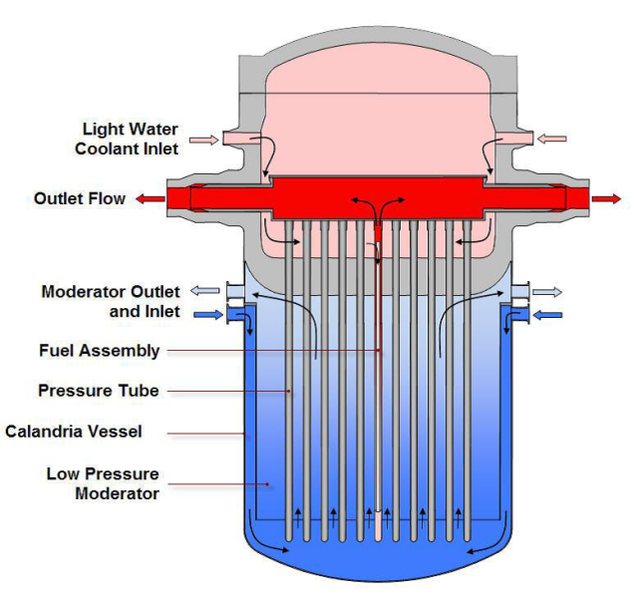 Light Water
Coolant Inlet

Outlet Flow

Moderator Outlet
and Inlet

Fuel Assembly

Pressure Tube

Calandria Vessel

Low Pressure
Moderator